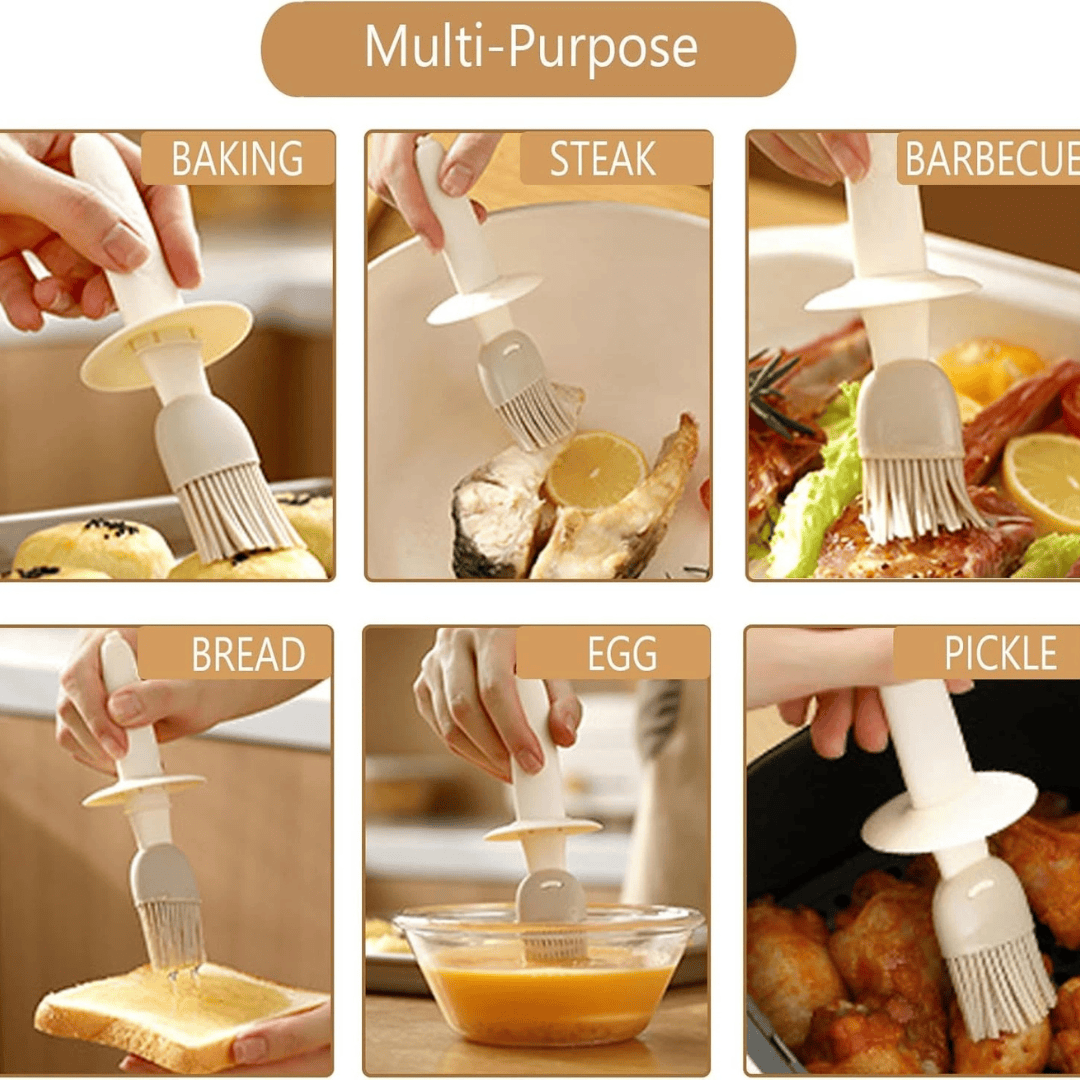 Multi-Purpose

BAKING

STEAK

BARBECUE

BREAD

EGG

PICKLE